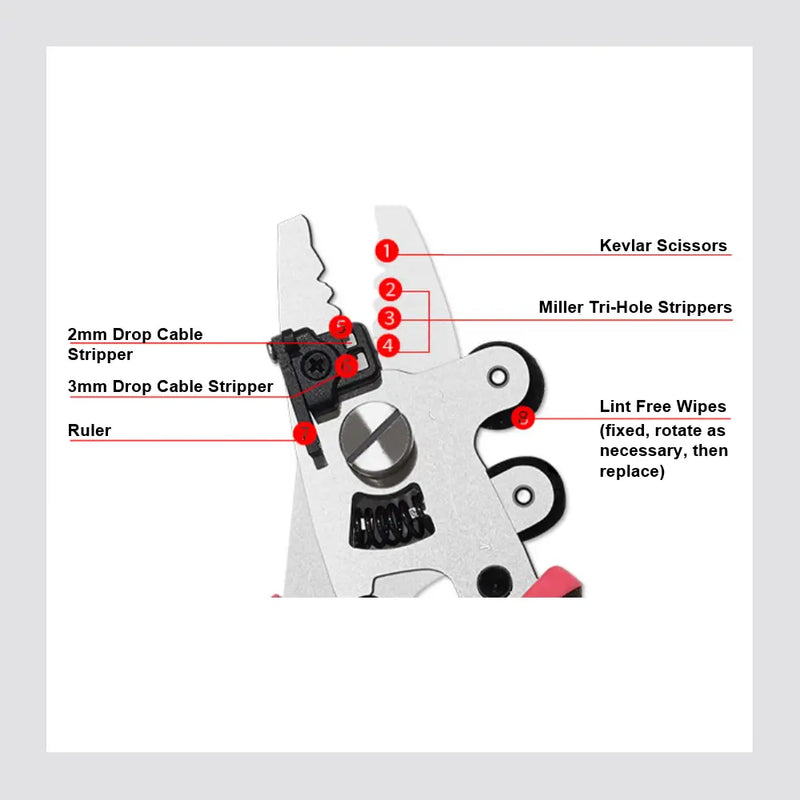 1
Kevlar Scissors

2
3
4
Miller Tri-Hole Strippers

5
2mm Drop Cable Stripper

6
3mm Drop Cable Stripper

7
Ruler

8
Lint Free Wipes (fixed, rotate as necessary, then replace)