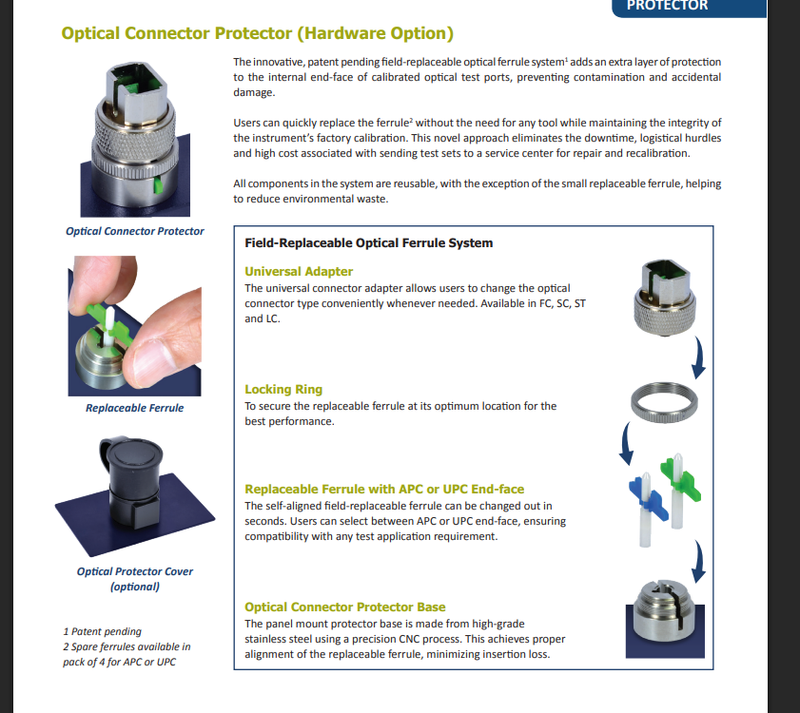 PROTECTOR

Optical Connector Protector (Hardware Option)

The innovative, patent pending field-replaceable optical ferrule system$^1$ adds an extra layer of protection to the internal end-face of calibrated optical test ports, preventing contamination and accidental damage.

Users can quickly replace the ferrule$^2$ without the need for any tool while maintaining the integrity of the instrument's factory calibration. This novel approach eliminates the downtime, logistical hurdles and high cost associated with sending test sets to a service center for repair and recalibration.

All components in the system are reusable, with the exception of the small replaceable ferrule, helping to reduce environmental waste.

Optical Connector Protector

Replaceable Ferrule

Optical Protector Cover (optional)

1 Patent pending
2 Spare ferrules available in pack of 4 for APC or UPC

Field-Replaceable Optical Ferrule System

Universal Adapter
The universal connector adapter allows users to change the optical connector type conveniently whenever needed. Available in FC, SC, ST and LC.

Locking Ring
To secure the replaceable ferrule at its optimum location for the best performance.

Replaceable Ferrule with APC or UPC End-face
The self-aligned field-replaceable ferrule can be changed out in seconds. Users can select between APC or UPC end-face, ensuring compatibility with any test application requirement.

Optical Connector Protector Base
The panel mount protector base is made from high-grade stainless steel using a precision CNC process. This achieves proper alignment of the replaceable ferrule, minimizing insertion loss.