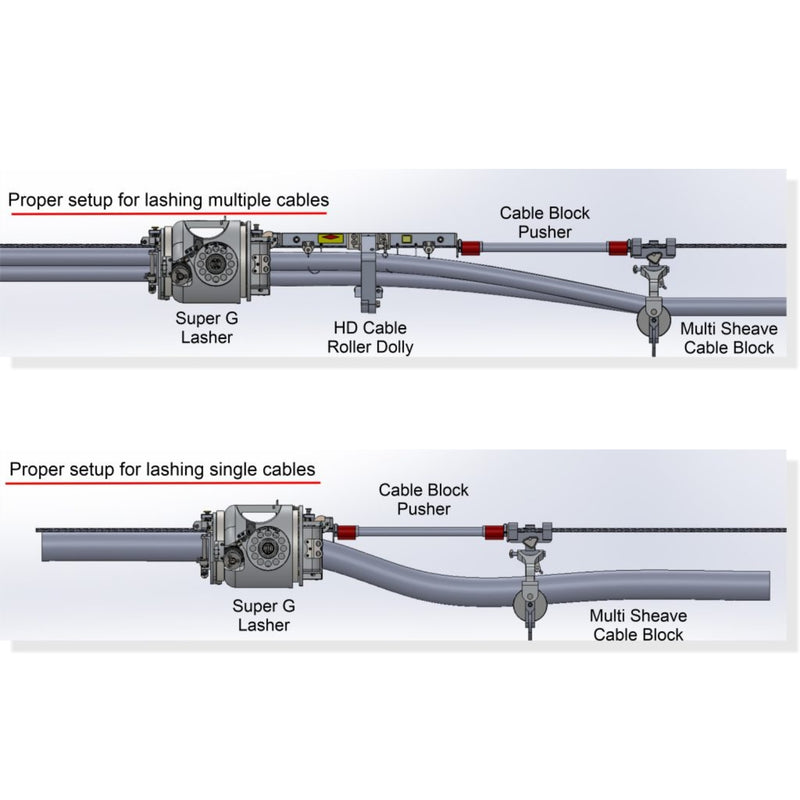 Proper setup for lashing multiple cables

Cable Block Pusher

Super G Lasher

HD Cable Roller Dolly

Multi Sheave Cable Block

Proper setup for lashing single cables

Cable Block Pusher

Super G Lasher

Multi Sheave Cable Block